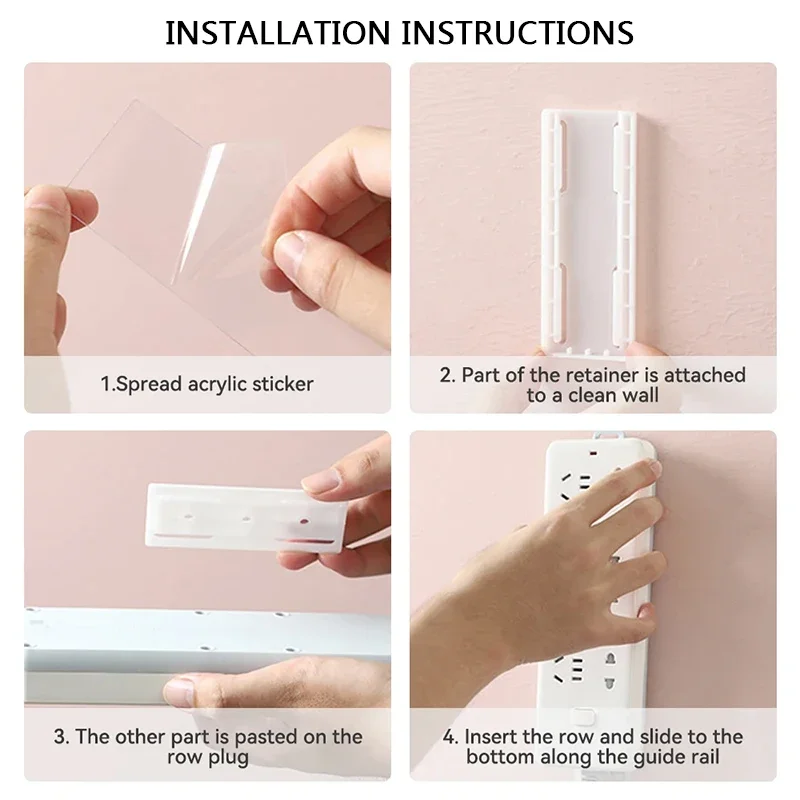 INSTALLATION INSTRUCTIONS

1.Spread acrylic sticker

2. Part of the retainer is attached to a clean wall

3. The other part is pasted on the row plug

4. Insert the row and slide to the bottom along the guide rail